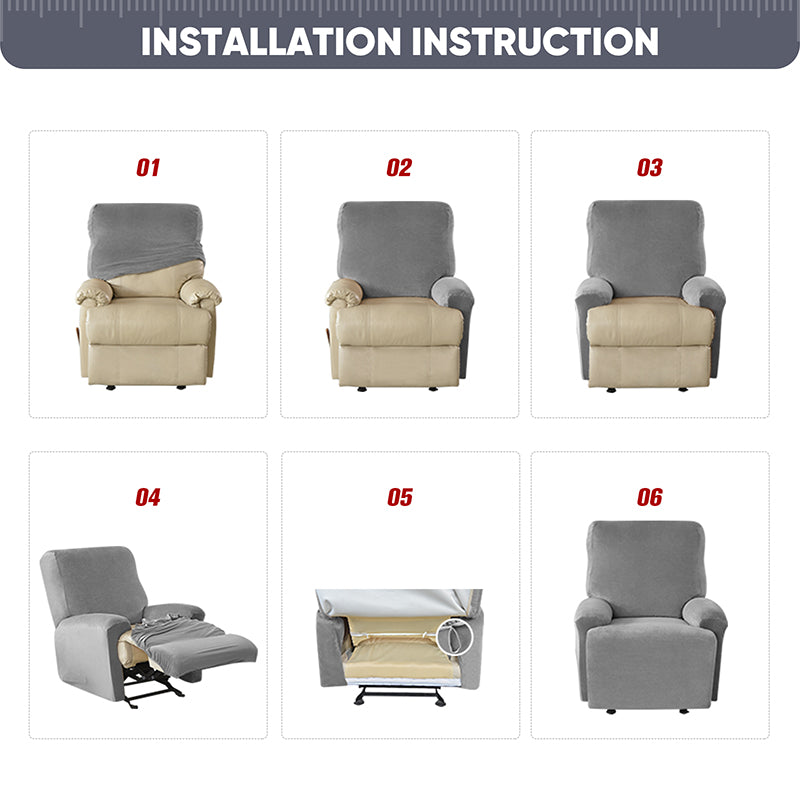 INSTALLATION INSTRUCTION

01

02

03

04

05

06